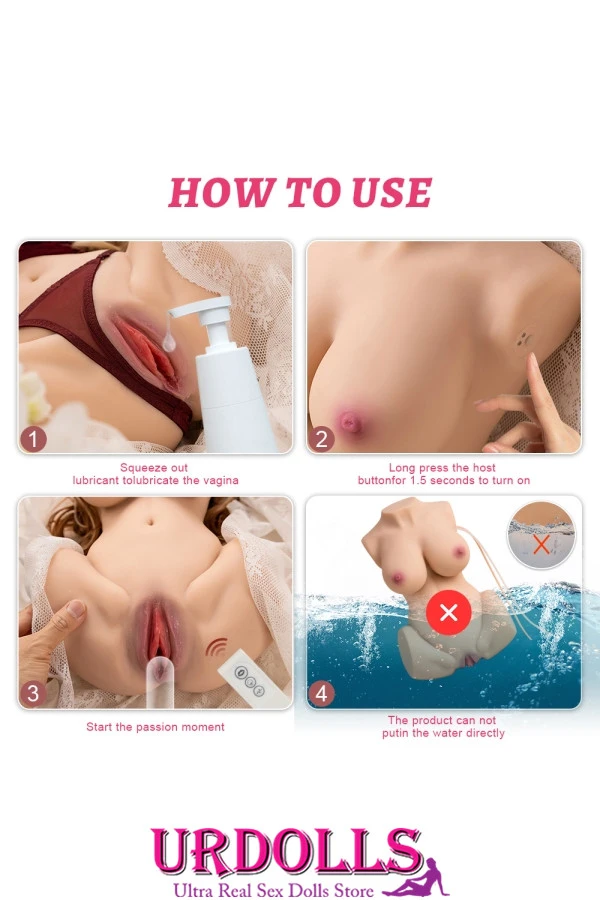 HOW TO USE

1

Squeeze out lubricant tolubricate the vagina

2

Long press the host buttonfor 1.5 seconds to turn on

3

Start the passion moment

4

The product can not putin the water directly

URDOLLS
Ultra Real Sex Dolls Store